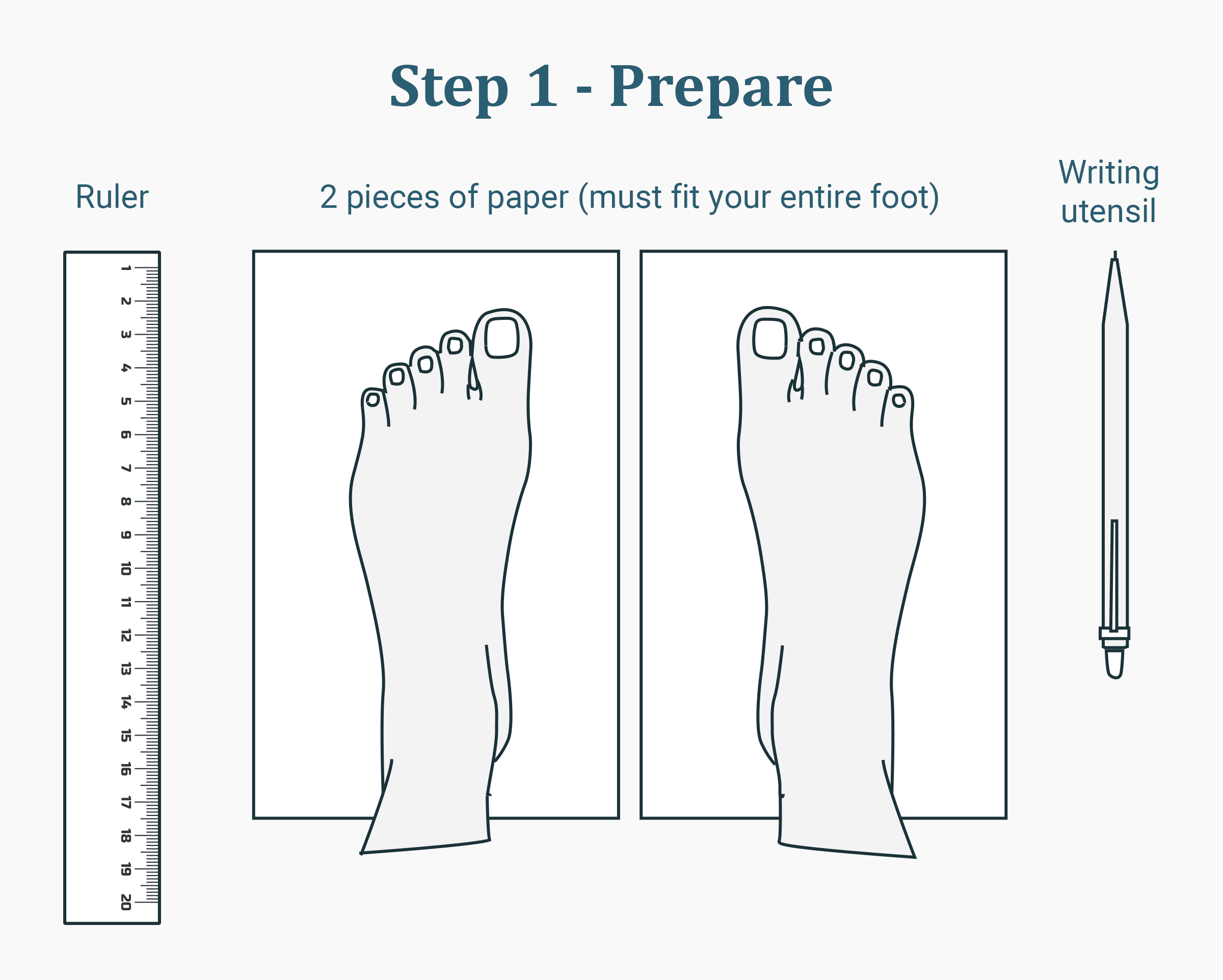 Step 1 - Prepare

Ruler

2 pieces of paper (must fit your entire foot)

Writing utensil

1
2
3
4
5
6
7
8
9
10
11
12
13
14
15
16
17
18
19
20